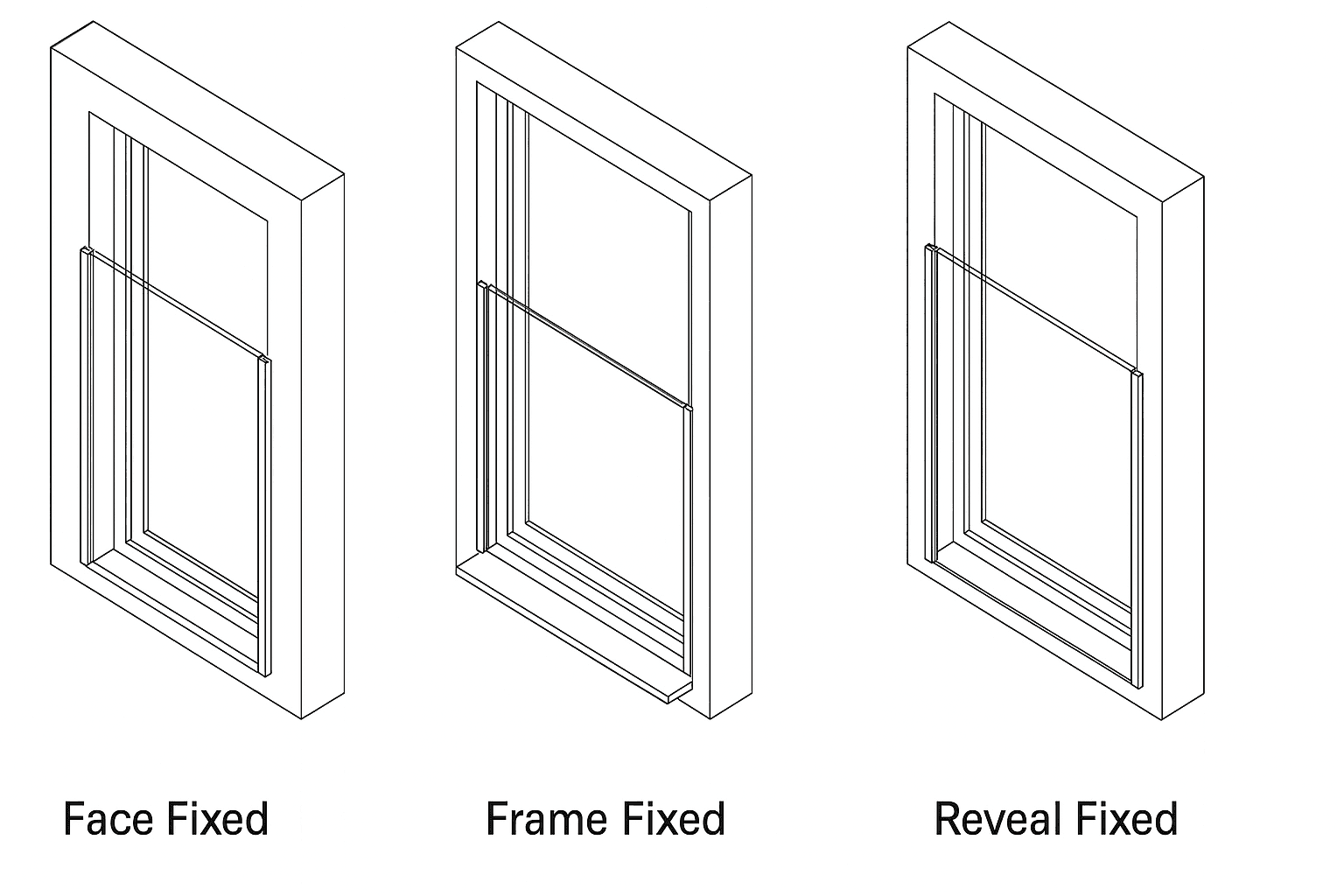 Face Fixed

Frame Fixed

Reveal Fixed